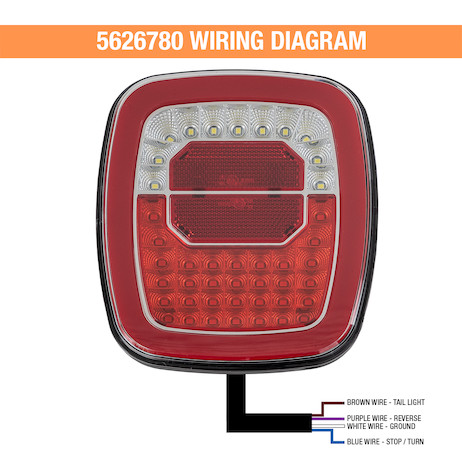 5626780 WIRING DIAGRAM

BROWN WIRE - TAIL LIGHT
PURPLE WIRE - REVERSE
WHITE WIRE - GROUND
BLUE WIRE - STOP / TURN