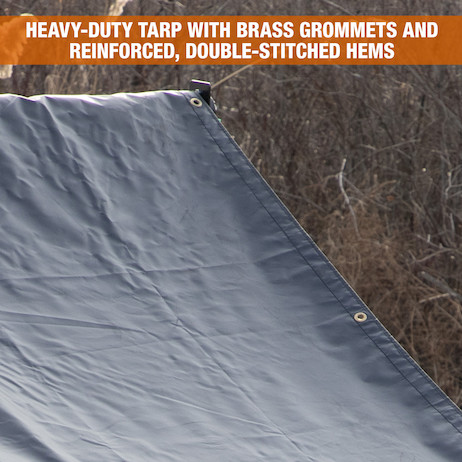 HEAVY-DUTY TARP WITH BRASS GROMMETS AND REINFORCED, DOUBLE-STITCHED HEMS