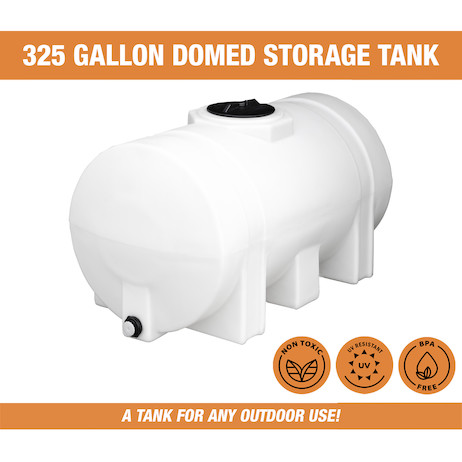 325 GALLON DOMED STORAGE TANK

NON TOXIC

UV RESISTANT
UV

BPA
FREE

A TANK FOR ANY OUTDOOR USE!