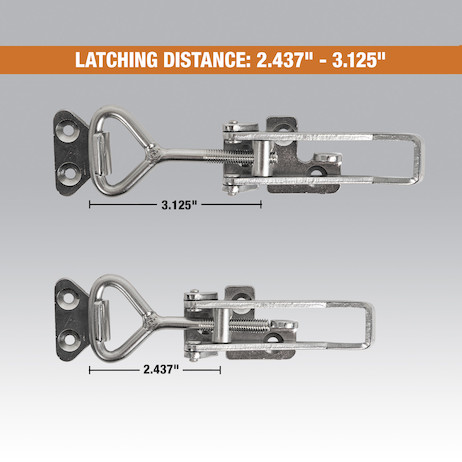 LATCHING DISTANCE: 2.437" - 3.125"

3.125"

2.437"