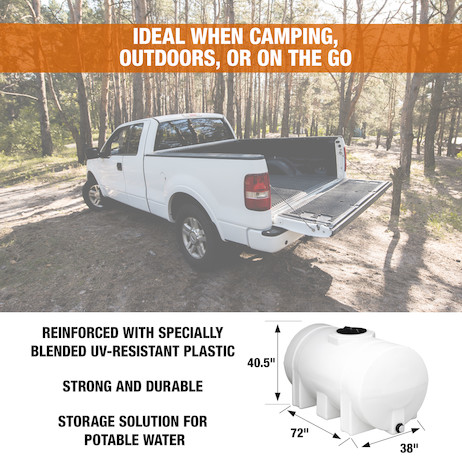 IDEAL WHEN CAMPING, OUTDOORS, OR ON THE GO

REINFORCED WITH SPECIALLY BLENDED UV-RESISTANT PLASTIC

STRONG AND DURABLE

STORAGE SOLUTION FOR POTABLE WATER

40.5"

72"

38"