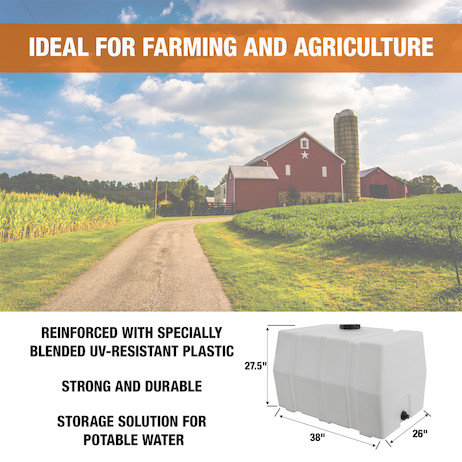 IDEAL FOR FARMING AND AGRICULTURE

REINFORCED WITH SPECIALLY BLENDED UV-RESISTANT PLASTIC

STRONG AND DURABLE

STORAGE SOLUTION FOR POTABLE WATER

27.5"

38"

26"