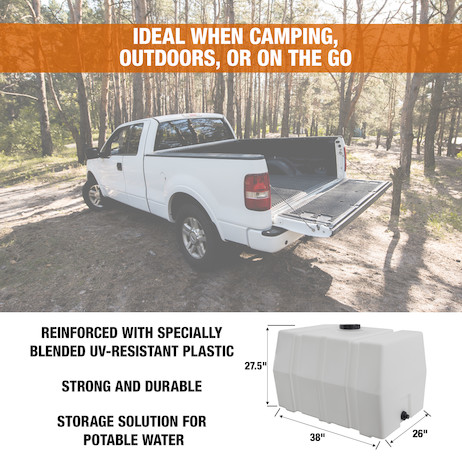 IDEAL WHEN CAMPING, OUTDOORS, OR ON THE GO

REINFORCED WITH SPECIALLY BLENDED UV-RESISTANT PLASTIC

STRONG AND DURABLE

STORAGE SOLUTION FOR POTABLE WATER

27.5"

38"

26"