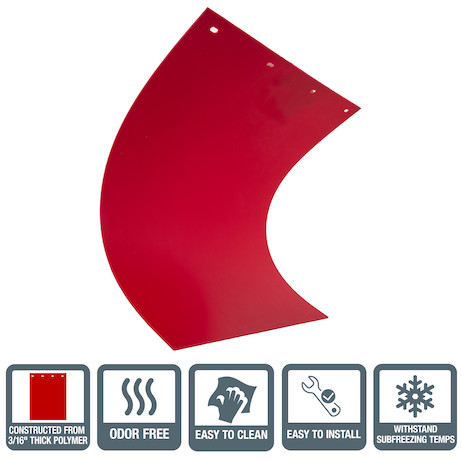 CONSTRUCTED FROM 3/16" THICK POLYMER

ODOR FREE

EASY TO CLEAN

EASY TO INSTALL

WITHSTAND SUBFREEZING TEMPS