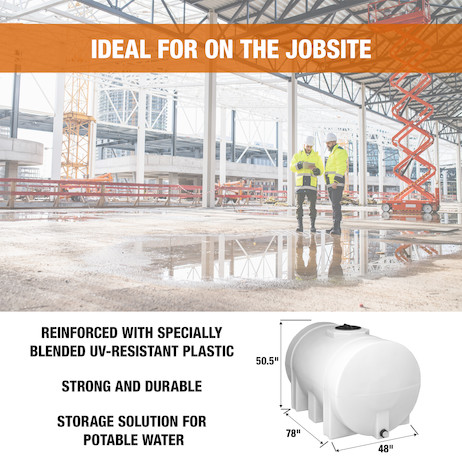 IDEAL FOR ON THE JOBSITE

REINFORCED WITH SPECIALLY BLENDED UV-RESISTANT PLASTIC

STRONG AND DURABLE

STORAGE SOLUTION FOR POTABLE WATER

50.5"

78"

48"