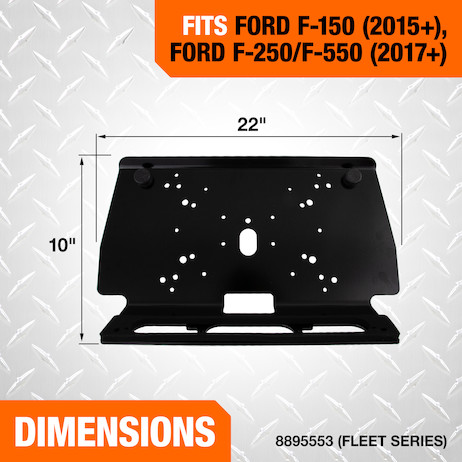 FITS FORD F-150 (2015+), FORD F-250/F-550 (2017+)

22"

10"

DIMENSIONS

8895553 (FLEET SERIES)