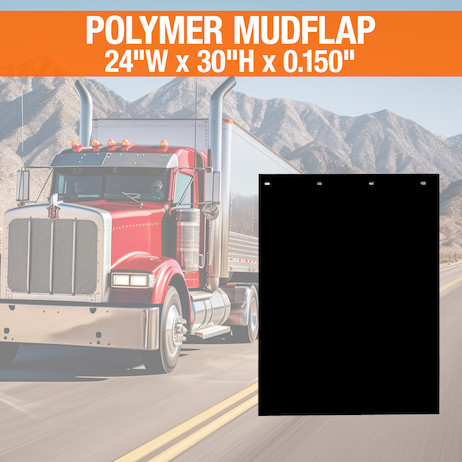 POLYMER MUDFLAP
24"W x 30"H x 0.150"