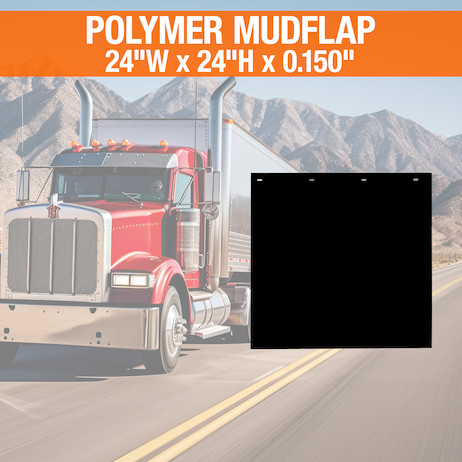 POLYMER MUDFLAP
24"W x 24"H x 0.150"