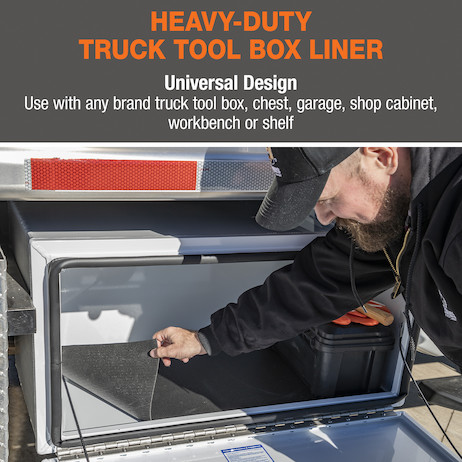 HEAVY-DUTY
TRUCK TOOL BOX LINER

Universal Design
Use with any brand truck tool box, chest, garage, shop cabinet, workbench or shelf