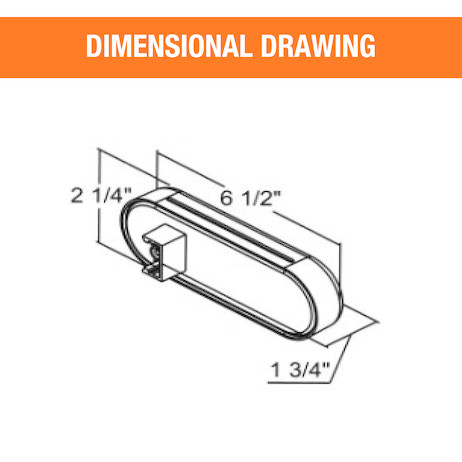 DIMENSIONAL DRAWING

2 1/4"

6 1/2"

1 3/4"