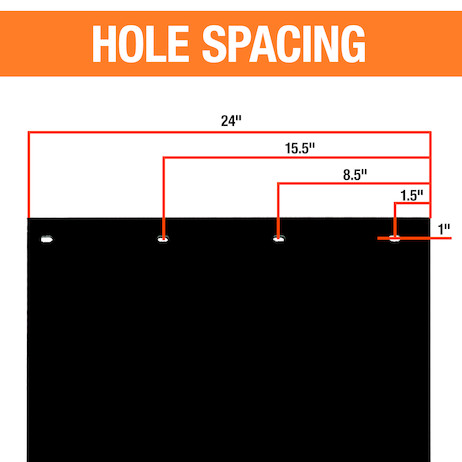 HOLE SPACING

24"

15.5"

8.5"

1.5"

1"