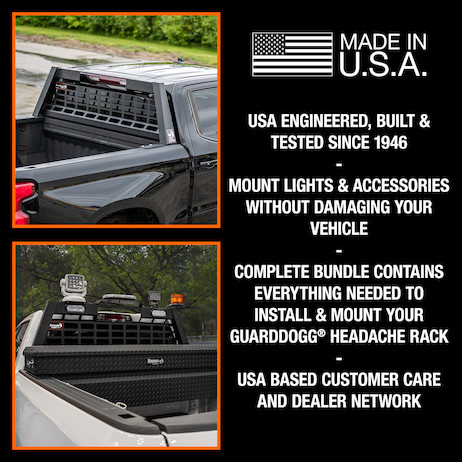 MADE IN U.S.A.

USA ENGINEERED, BUILT & TESTED SINCE 1946

-

MOUNT LIGHTS & ACCESSORIES WITHOUT DAMAGING YOUR VEHICLE

-

COMPLETE BUNDLE CONTAINS EVERYTHING NEEDED TO INSTALL & MOUNT YOUR GUARDDOGG® HEADACHE RACK

-

USA BASED CUSTOMER CARE AND DEALER NETWORK