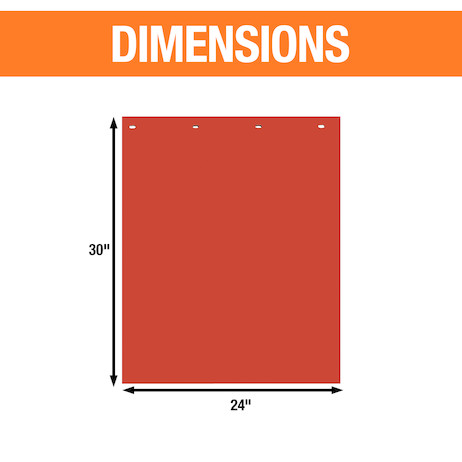 DIMENSIONS

30"

24"