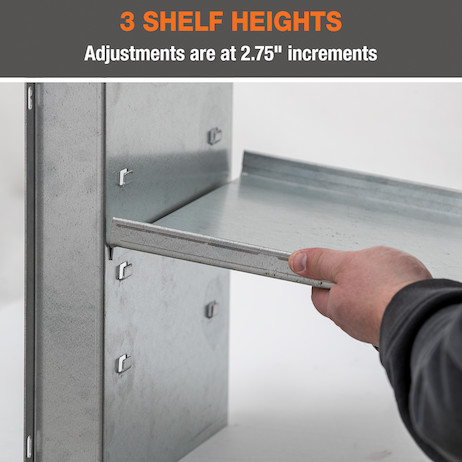 3 SHELF HEIGHTS

Adjustments are at 2.75" increments