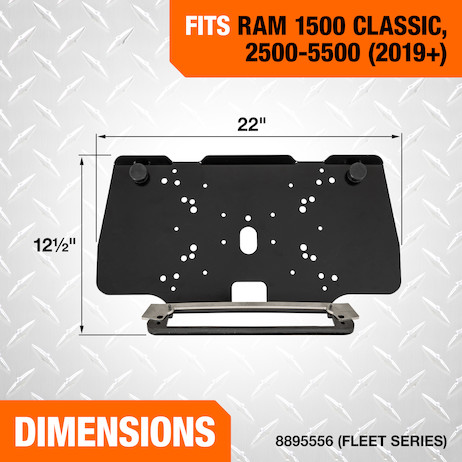 FITS RAM 1500 CLASSIC, 2500-5500 (2019+)

22"

12½"

DIMENSIONS

8895556 (FLEET SERIES)