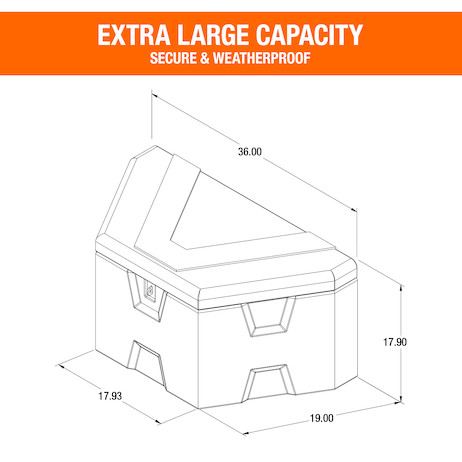 EXTRA LARGE CAPACITY
SECURE & WEATHERPROOF

36.00

17.90

17.93

19.00