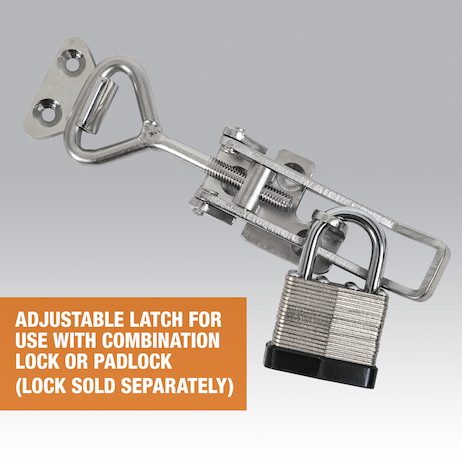 ADJUSTABLE LATCH FOR USE WITH COMBINATION LOCK OR PADLOCK (LOCK SOLD SEPARATELY)