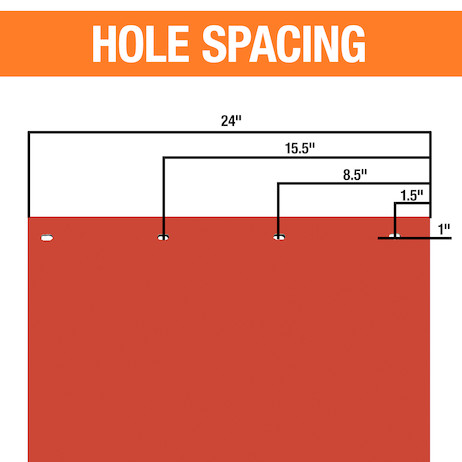 HOLE SPACING

24"

15.5"

8.5"

1.5"

1"