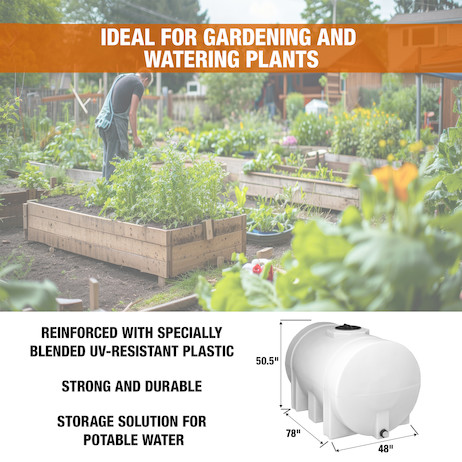 IDEAL FOR GARDENING AND WATERING PLANTS

REINFORCED WITH SPECIALLY BLENDED UV-RESISTANT PLASTIC

STRONG AND DURABLE

STORAGE SOLUTION FOR POTABLE WATER

50.5"

78"

48"