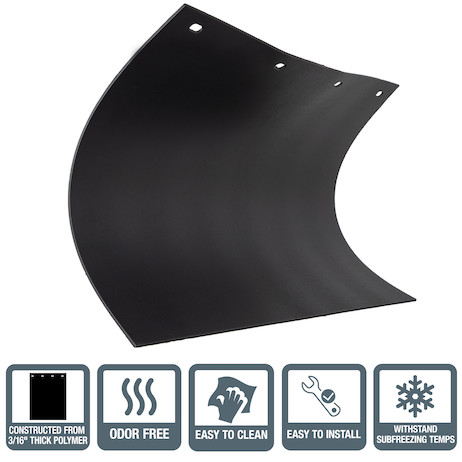 CONSTRUCTED FROM 3/16" THICK POLYMER

ODOR FREE

EASY TO CLEAN

EASY TO INSTALL

WITHSTAND SUBFREEZING TEMPS