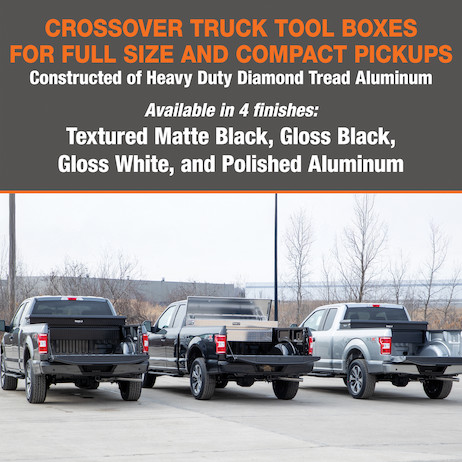 CROSSOVER TRUCK TOOL BOXES FOR FULL SIZE AND COMPACT PICKUPS
Constructed of Heavy Duty Diamond Tread Aluminum

Available in 4 finishes:
Textured Matte Black, Gloss Black, Gloss White, and Polished Aluminum