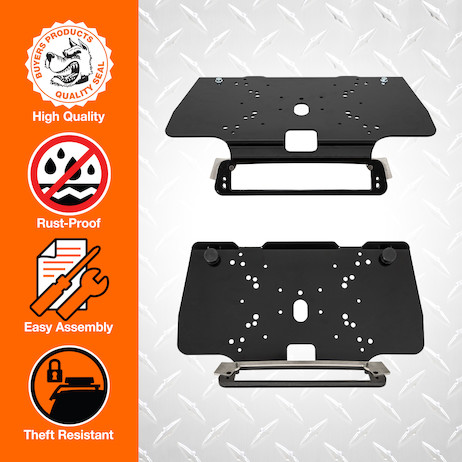 BUYERS PRODUCTS QUALITY SEAL

High Quality

Rust-Proof

Easy Assembly

Theft Resistant