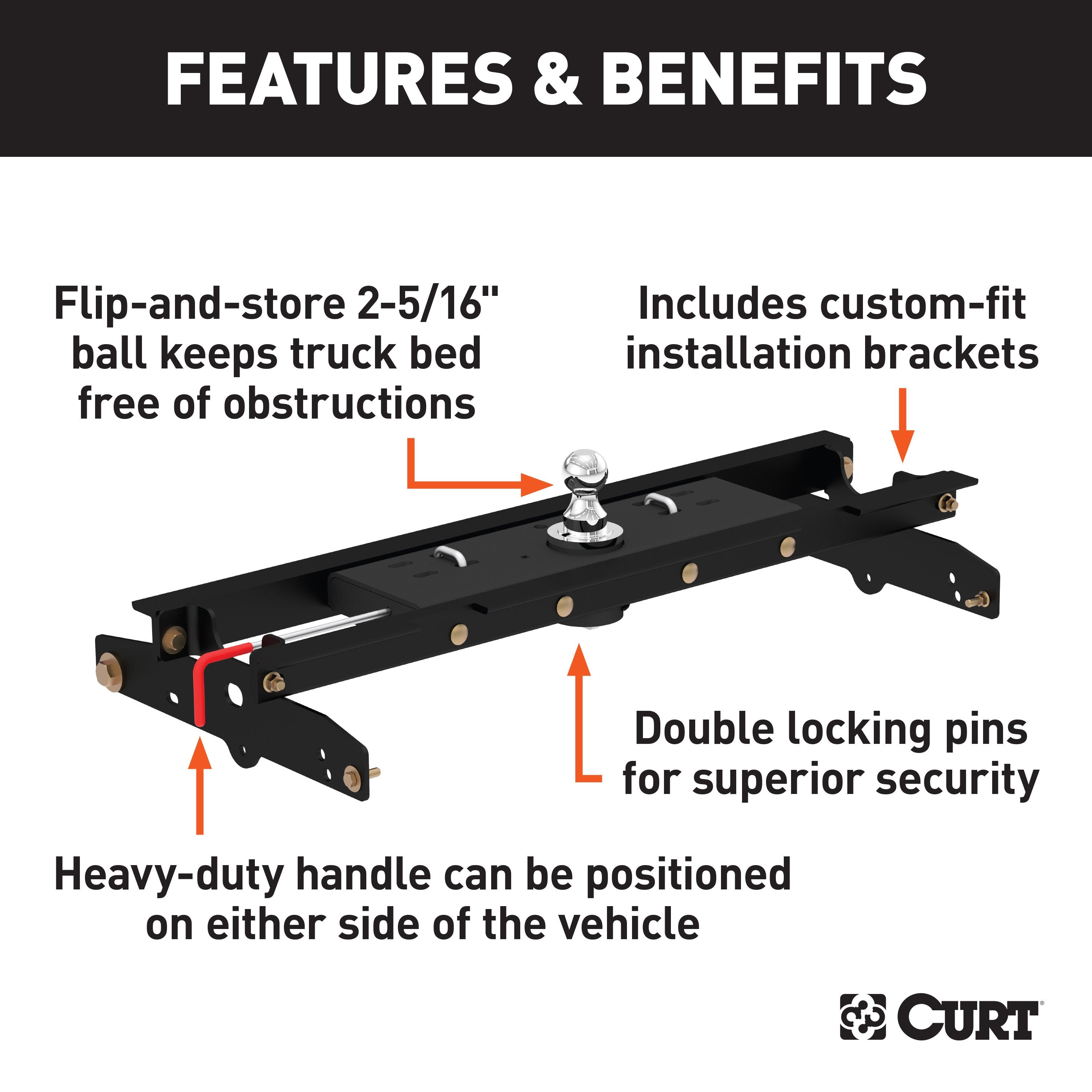 FEATURES & BENEFITS

Flip-and-store 2-5/16" ball keeps truck bed free of obstructions

Includes custom-fit installation brackets

Double locking pins for superior security

Heavy-duty handle can be positioned on either side of the vehicle

CURT®