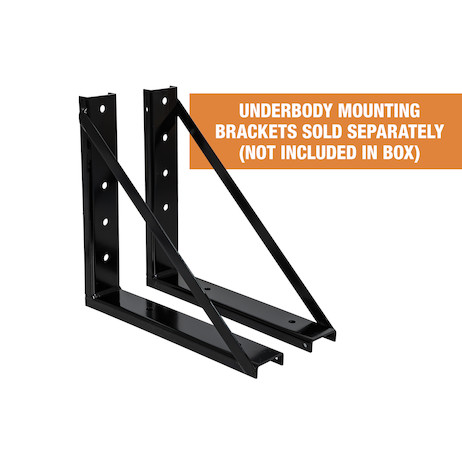 UNDERBODY MOUNTING BRACKETS SOLD SEPARATELY (NOT INCLUDED IN BOX)