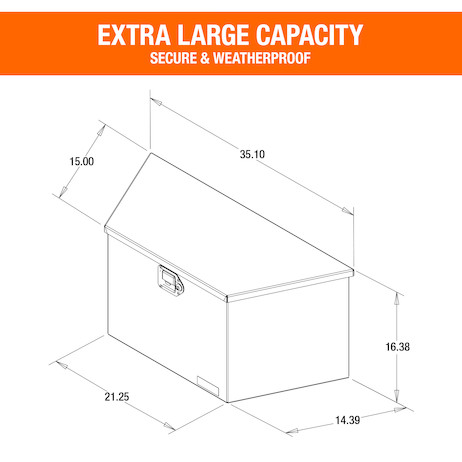 EXTRA LARGE CAPACITY
SECURE & WEATHERPROOF

15.00

35.10

16.38

21.25

14.39