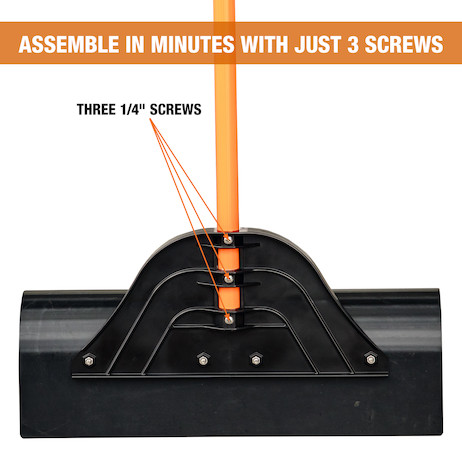 ASSEMBLE IN MINUTES WITH JUST 3 SCREWS

THREE 1/4" SCREWS