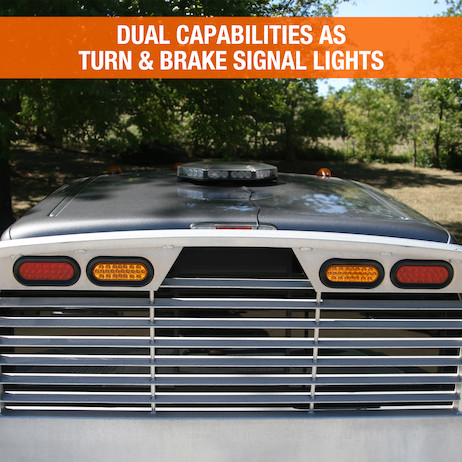 DUAL CAPABILITIES AS
TURN & BRAKE SIGNAL LIGHTS