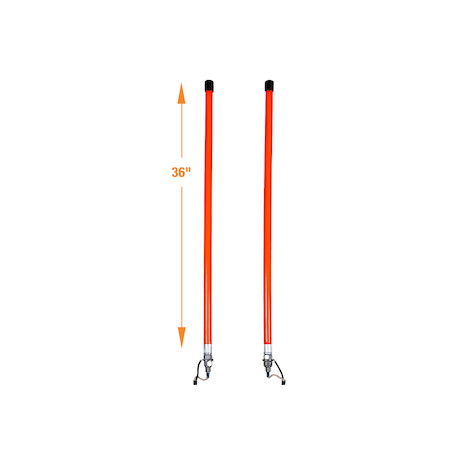 36"