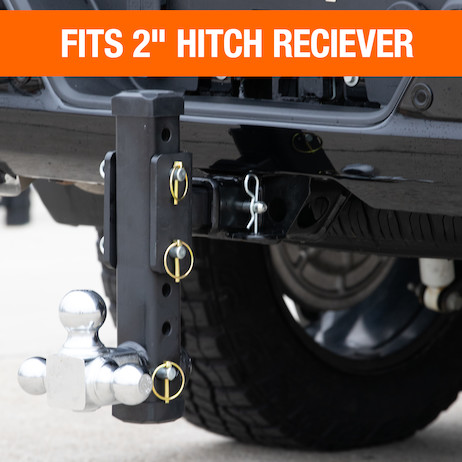 FITS 2" HITCH RECIEVER