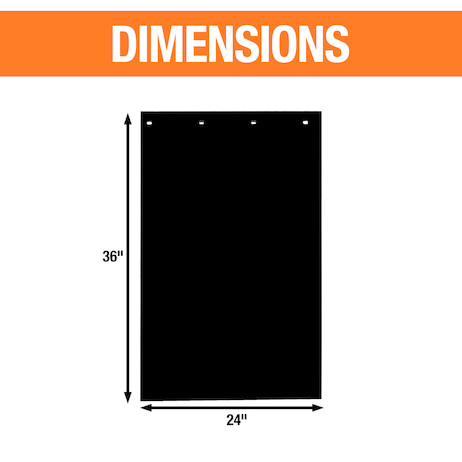 DIMENSIONS

36"

24"