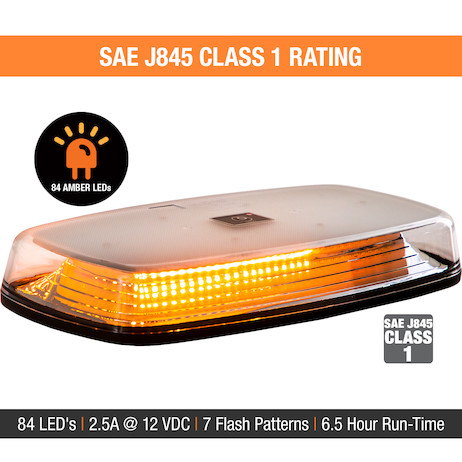 SAE J845 CLASS 1 RATING

84 AMBER LEDs

SAE J845 CLASS 1

84 LED's | 2.5A @ 12 VDC | 7 Flash Patterns | 6.5 Hour Run-Time