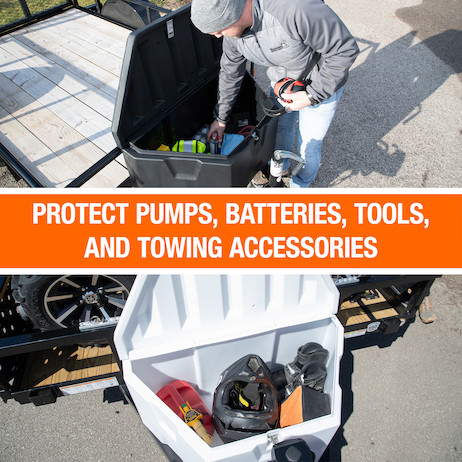 PROTECT PUMPS, BATTERIES, TOOLS, AND TOWING ACCESSORIES