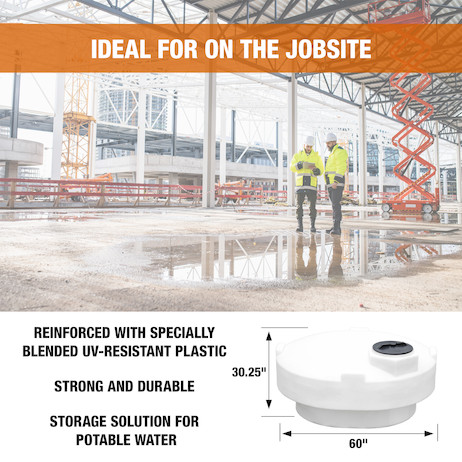 IDEAL FOR ON THE JOBSITE

REINFORCED WITH SPECIALLY BLENDED UV-RESISTANT PLASTIC

STRONG AND DURABLE

STORAGE SOLUTION FOR POTABLE WATER

30.25"

60"