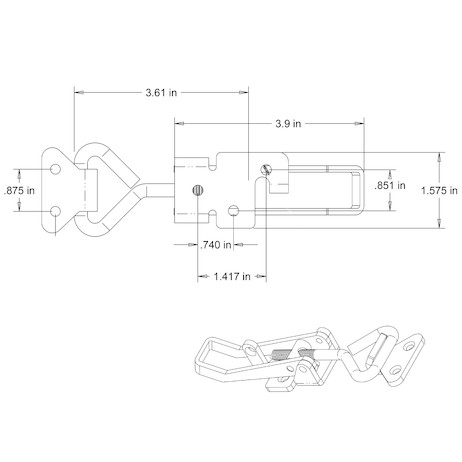 3.61 in

3.9 in

.875 in

.851 in

1.575 in

.740 in

1.417 in