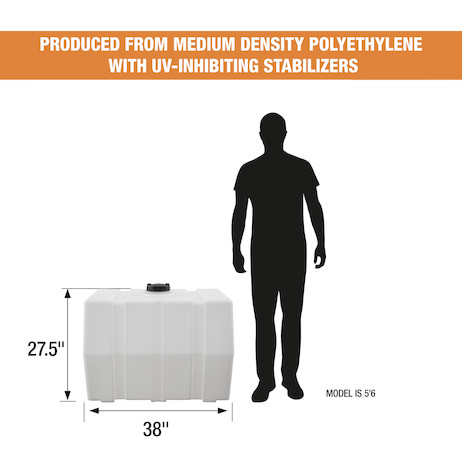 PRODUCED FROM MEDIUM DENSITY POLYETHYLENE WITH UV-INHIBITING STABILIZERS

27.5''

38''

MODEL IS 5'6