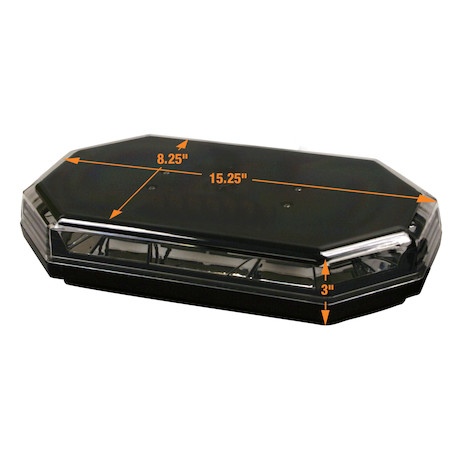 8.25"
15.25"
3"