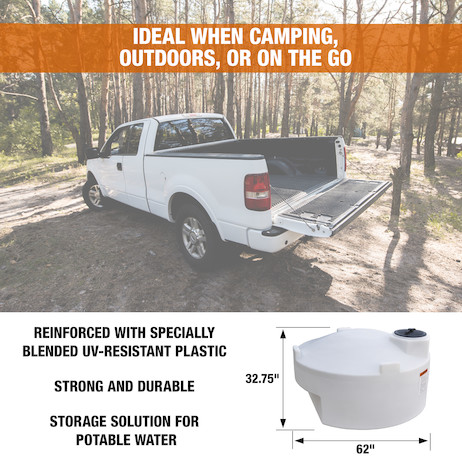 IDEAL WHEN CAMPING, OUTDOORS, OR ON THE GO

REINFORCED WITH SPECIALLY BLENDED UV-RESISTANT PLASTIC

STRONG AND DURABLE

STORAGE SOLUTION FOR POTABLE WATER

32.75"

62"