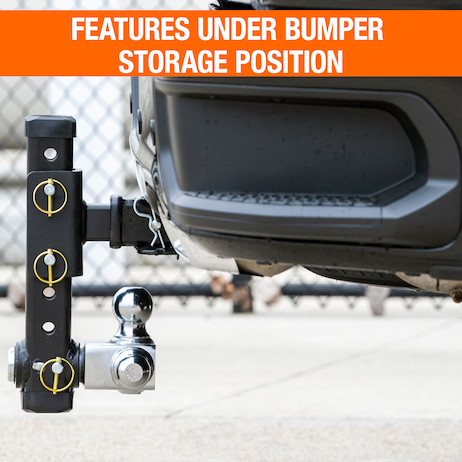 FEATURES UNDER BUMPER STORAGE POSITION