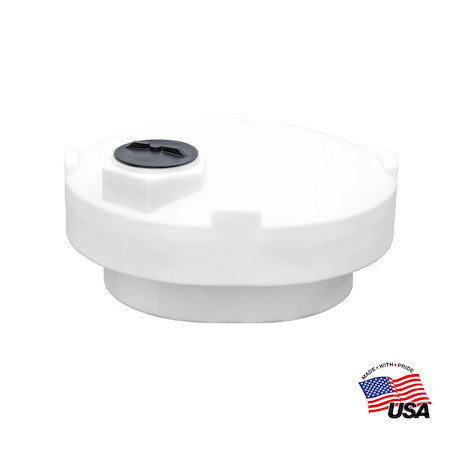 MADE • WITH • PRIDE
USA