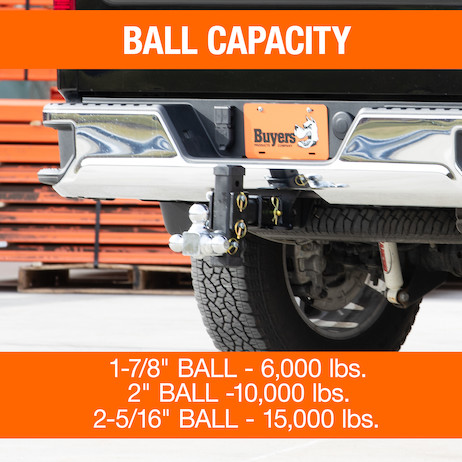 BALL CAPACITY

Buyers
PRODUCTS COMPANY

1-7/8" BALL - 6,000 lbs.
2" BALL -10,000 lbs.
2-5/16" BALL - 15,000 lbs.