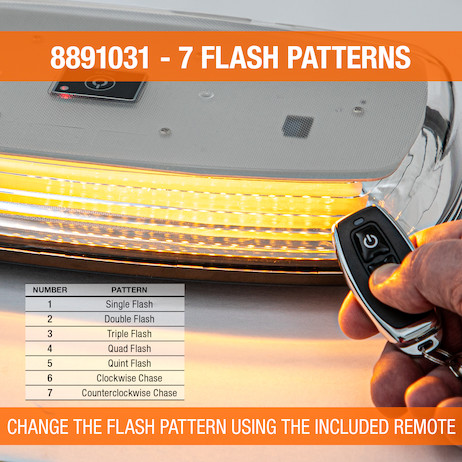 8891031 - 7 FLASH PATTERNS

| NUMBER | PATTERN |
|---|---|
| 1 | Single Flash |
| 2 | Double Flash |
| 3 | Triple Flash |
| 4 | Quad Flash |
| 5 | Quint Flash |
| 6 | Clockwise Chase |
| 7 | Counterclockwise Chase |

CHANGE THE FLASH PATTERN USING THE INCLUDED REMOTE