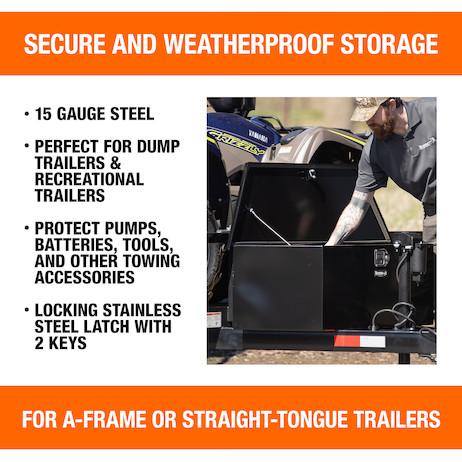 SECURE AND WEATHERPROOF STORAGE

• 15 GAUGE STEEL

• PERFECT FOR DUMP TRAILERS & RECREATIONAL TRAILERS

• PROTECT PUMPS, BATTERIES, TOOLS, AND OTHER TOWING ACCESSORIES

• LOCKING STAINLESS STEEL LATCH WITH 2 KEYS

YAMAHA
GRIZZLY

FOR A-FRAME OR STRAIGHT-TONGUE TRAILERS