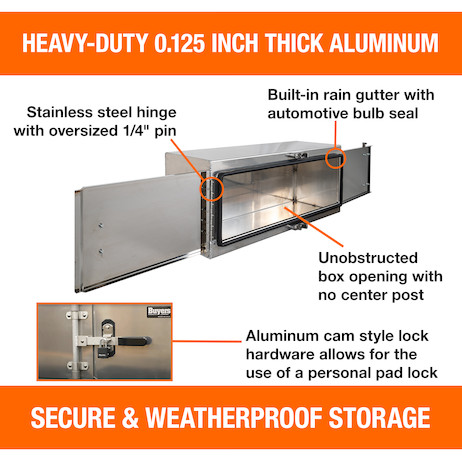 HEAVY-DUTY 0.125 INCH THICK ALUMINUM

Stainless steel hinge with oversized 1/4" pin

Built-in rain gutter with automotive bulb seal

Unobstructed box opening with no center post

Buyers

Aluminum cam style lock hardware allows for the use of a personal pad lock

SECURE & WEATHERPROOF STORAGE