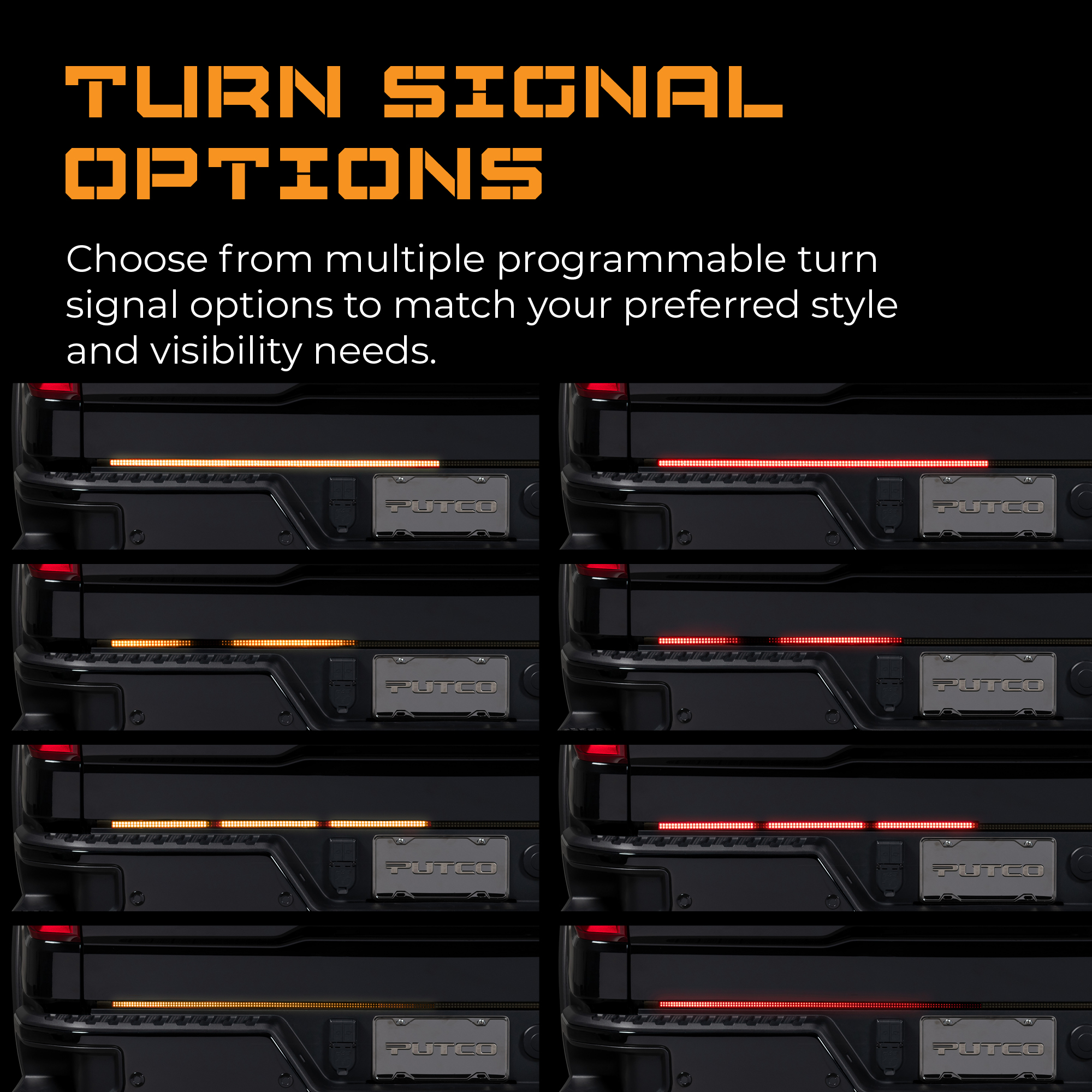 TURN SIGNAL OPTIONS

Choose from multiple programmable turn signal options to match your preferred style and visibility needs.

PUTCO

PUTCO

PUTCO

PUTCO

PUTCO

PUTCO

PUTCO

PUTCO