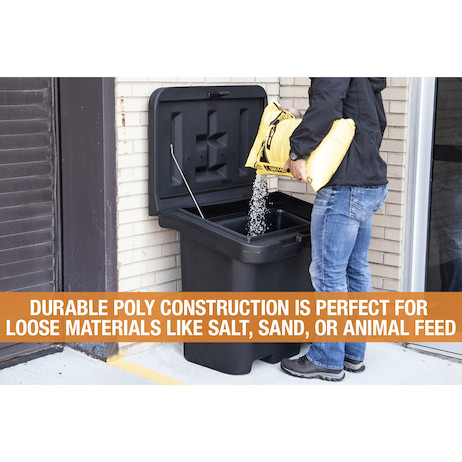 DURABLE POLY CONSTRUCTION IS PERFECT FOR LOOSE MATERIALS LIKE SALT, SAND, OR ANIMAL FEED