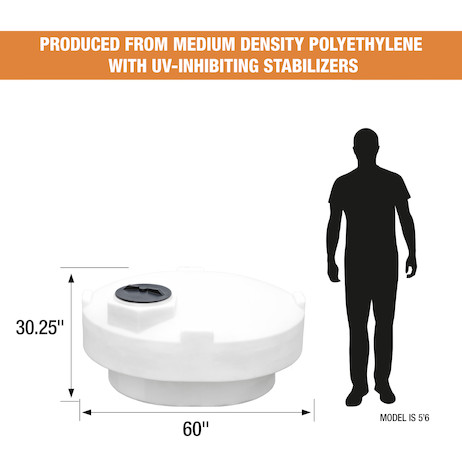 PRODUCED FROM MEDIUM DENSITY POLYETHYLENE WITH UV-INHIBITING STABILIZERS

30.25''

60''

MODEL IS 5'6